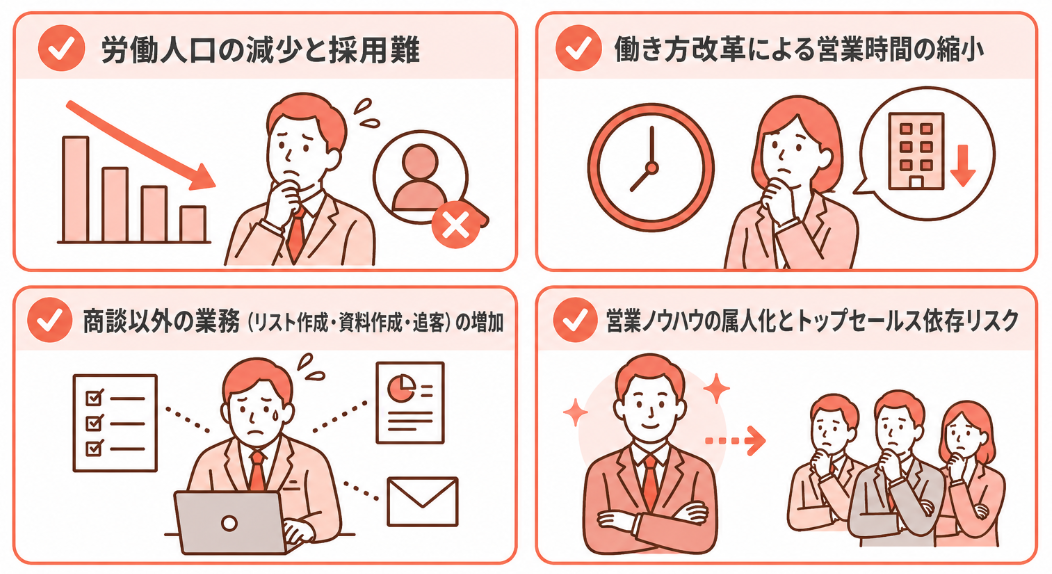 労働人口の減少と採用難

働き方改革による営業時間の縮小

商談以外の業務（リスト作成・資料作成・追客）の増加

営業ノウハウの属人化とトップセールス依存リスク